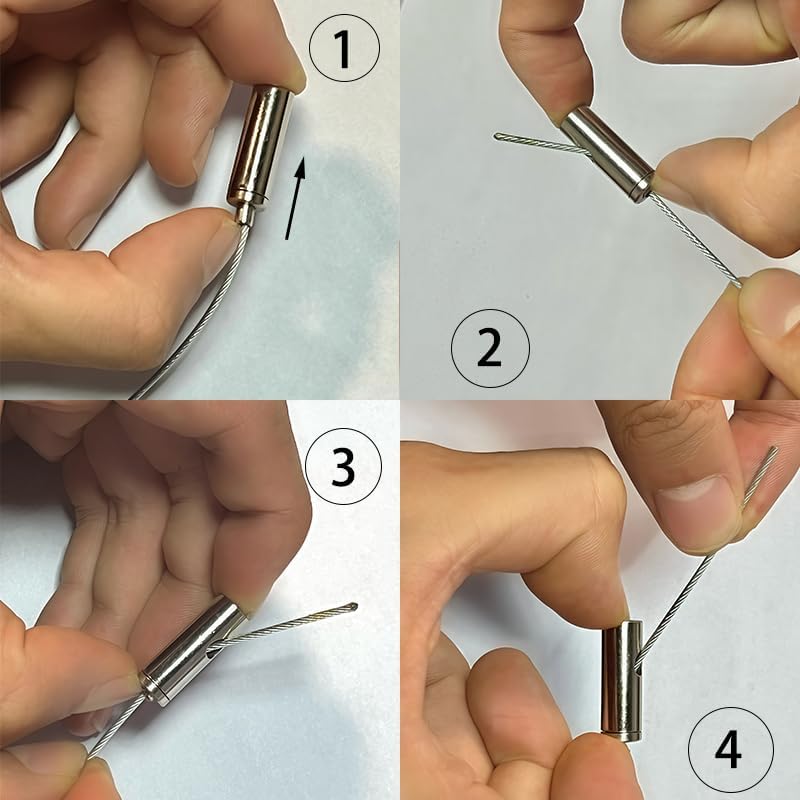 1

2

3

4